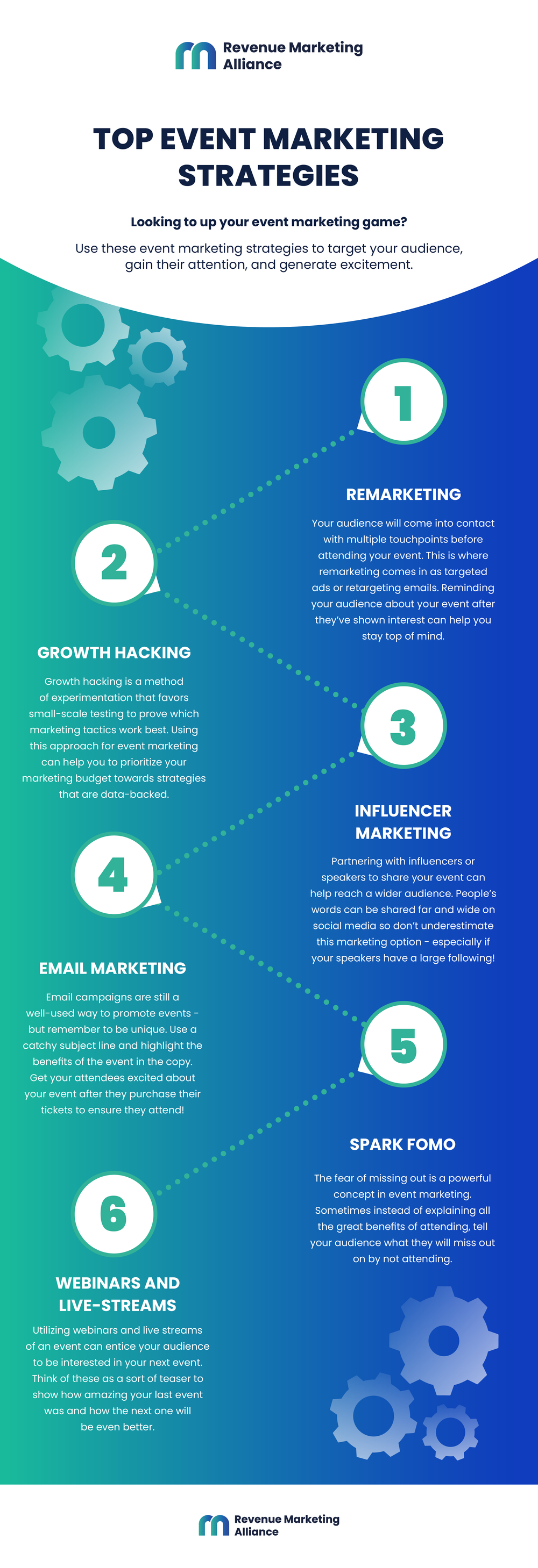 Revenue Marketing Alliance

TOP EVENT MARKETING STRATEGIES

Looking to up your event marketing game?

Use these event marketing strategies to target your audience, gain their attention, and generate excitement.

1

REMARKETING

Your audience will come into contact with multiple touchpoints before attending your event. This is where remarketing comes in as targeted ads or retargeting emails. Reminding your audience about your event after they've shown interest can help you stay top of mind.

2

GROWTH HACKING

Growth hacking is a method of experimentation that favors small-scale testing to prove which marketing tactics work best. Using this approach for event marketing can help you to prioritize your marketing budget towards strategies that are data-backed.

3

INFLUENCER MARKETING

Partnering with influencers or speakers to share your event can help reach a wider audience. People's words can be shared far and wide on social media so don't underestimate this marketing option - especially if your speakers have a large following!

4

EMAIL MARKETING

Email campaigns are still a well-used way to promote events - but remember to be unique. Use a catchy subject line and highlight the benefits of the event in the copy. Get your attendees excited about your event after they purchase their tickets to ensure they attend!

5

SPARK FOMO

The fear of missing out is a powerful concept in event marketing. Sometimes instead of explaining all the great benefits of attending, tell your audience what they will miss out on by not attending.

6

WEBINARS AND LIVE-STREAMS

Utilizing webinars and live streams of an event can entice your audience to be interested in your next event. Think of these as a sort of teaser to show how amazing your last event was and how the next one will be even better.

Revenue Marketing Alliance